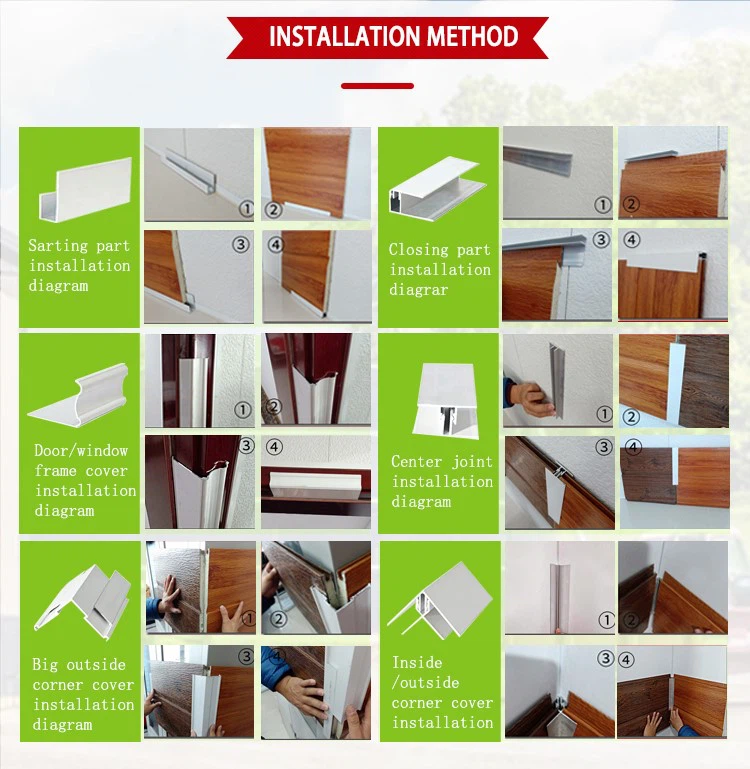 INSTALLATION METHOD

Sarting part installation diagram

① ② ③ ④

Closing part installation diagrar

① ② ③ ④

Door/window frame cover installation diagram

① ② ③ ④

Center joint installation diagram

① ② ③ ④

Big outside corner cover installation diagram

① ② ③ ④

Inside /outside corner cover installation

① ② ③ ④